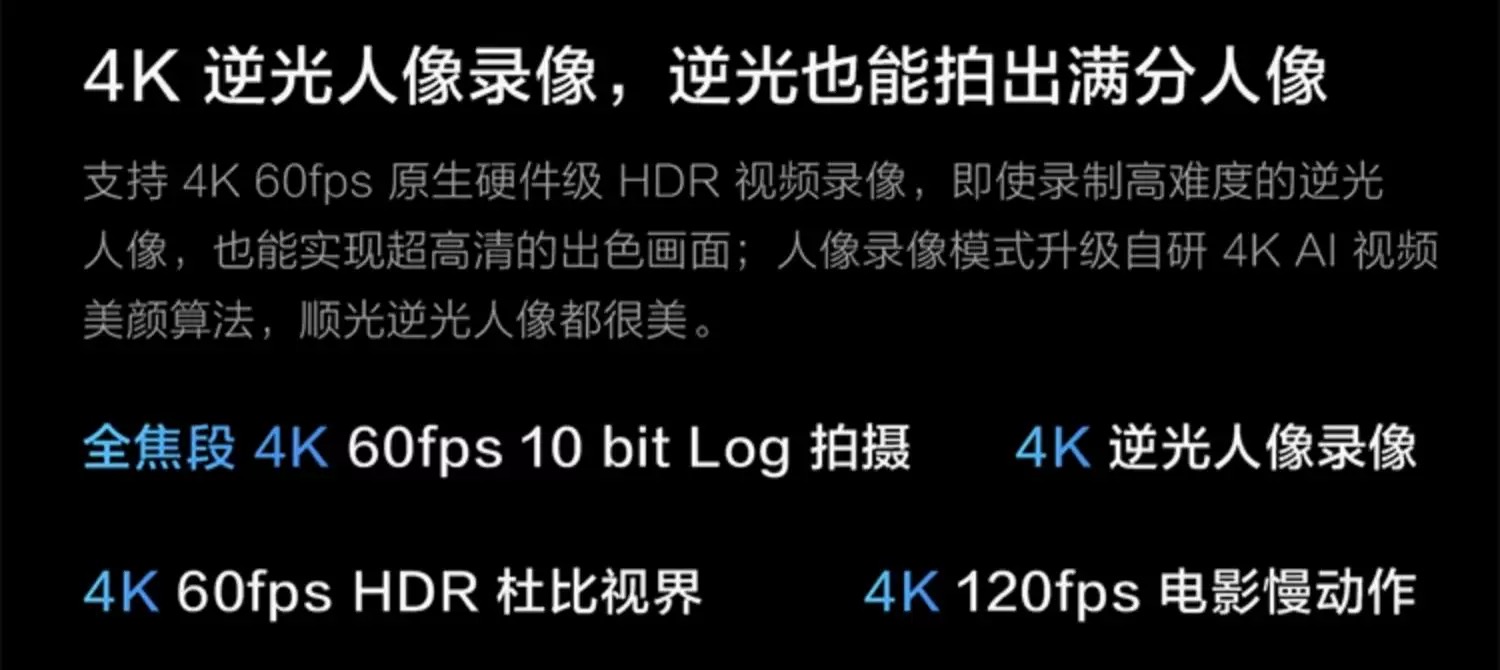 4K 逆光人像录像，逆光也能拍出满分人像

支持 4K 60fps 原生硬件级 HDR 视频录像，即使录制高难度的逆光人像，也能实现超高清的出色画面；人像录像模式升级自研 4K AI 视频美颜算法，顺光逆光人像都很美。

全焦段 4K 60fps 10 bit Log 拍摄

4K 逆光人像录像

4K 60fps HDR 杜比视界

4K 120fps 电影慢动作